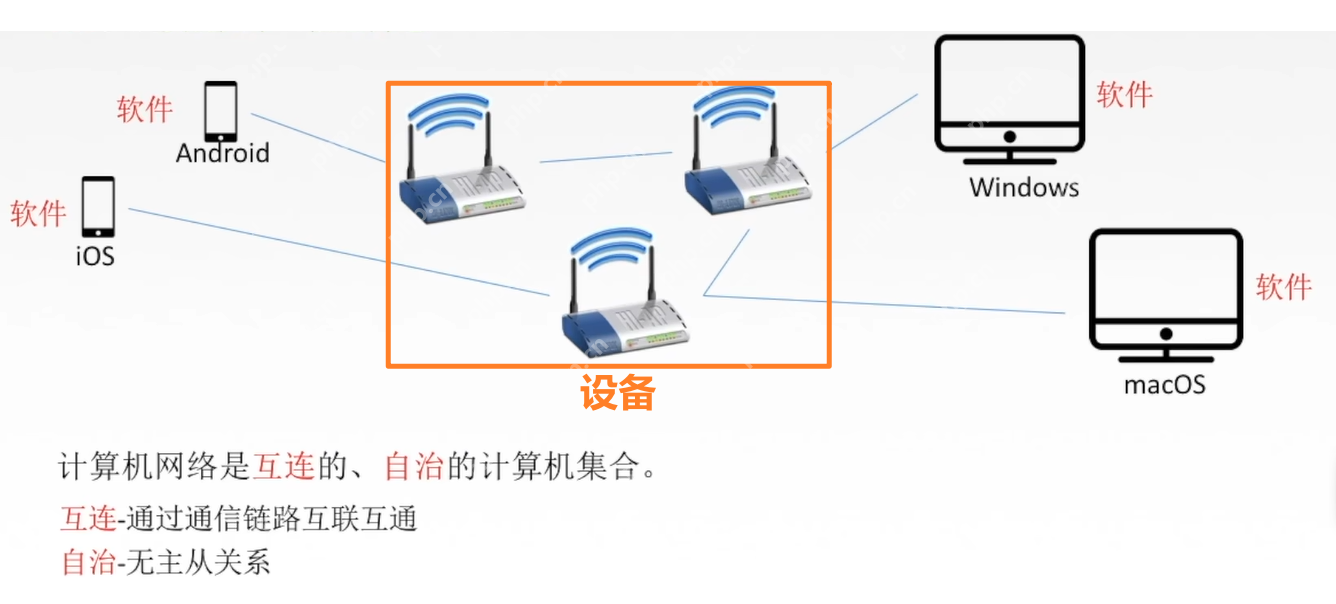 软件

Android

软件

iOS

软件

Windows

软件

macOS

设备

计算机网络是互连的、自治的计算机集合。

互连-通过通信链路互联互通

自治-无主从关系